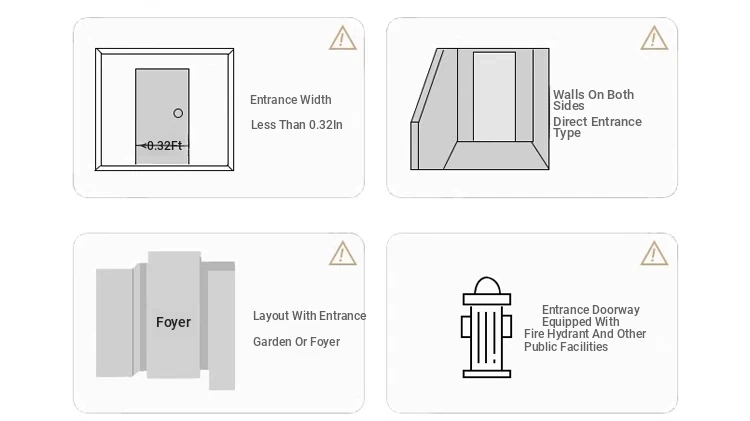 <0.32Ft

Entrance Width

Less Than 0.32In

Walls On Both Sides

Direct Entrance Type

Foyer

Layout With Entrance

Garden Or Foyer

Entrance Doorway Equipped With Fire Hydrant And Other Public Facilities