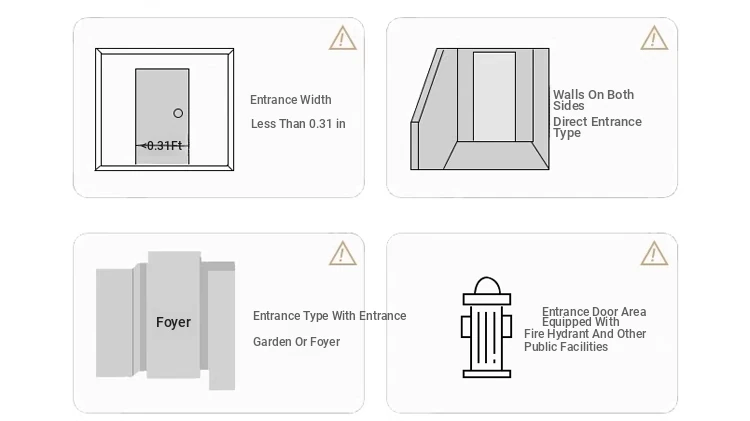 <0.31Ft

Entrance Width

Less Than 0.31 in

Walls On Both Sides

Direct Entrance Type

Foyer

Entrance Type With Entrance

Garden Or Foyer

Entrance Door Area Equipped With Fire Hydrant And Other Public Facilities