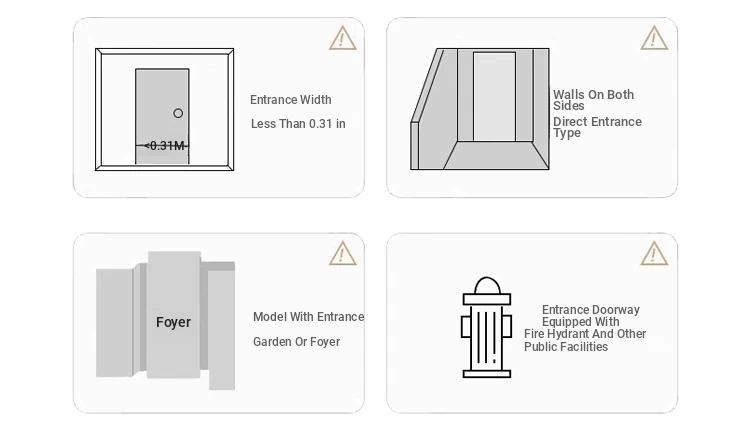 0.31M

Entrance Width

Less Than 0.31 in

Walls On Both Sides

Direct Entrance Type

Foyer

Model With Entrance

Garden Or Foyer

Entrance Doorway Equipped With Fire Hydrant And Other Public Facilities