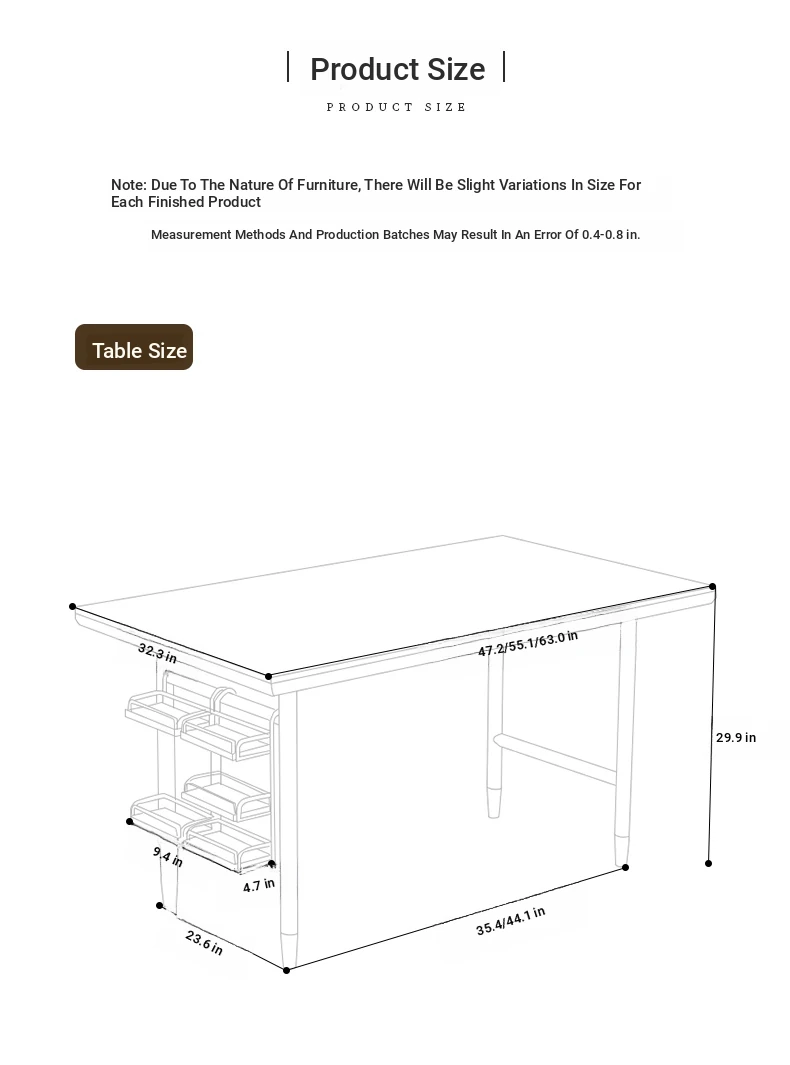 Product Size

PRODUCT SIZE

Note: Due To The Nature Of Furniture, There Will Be Slight Variations In Size For Each Finished Product

Measurement Methods And Production Batches May Result In An Error Of 0.4-0.8 in.

Table Size

32.3 in

47.2/55.1/63.0 in

29.9 in

9.4 in

4.7 in

23.6 in

35.4/44.1 in