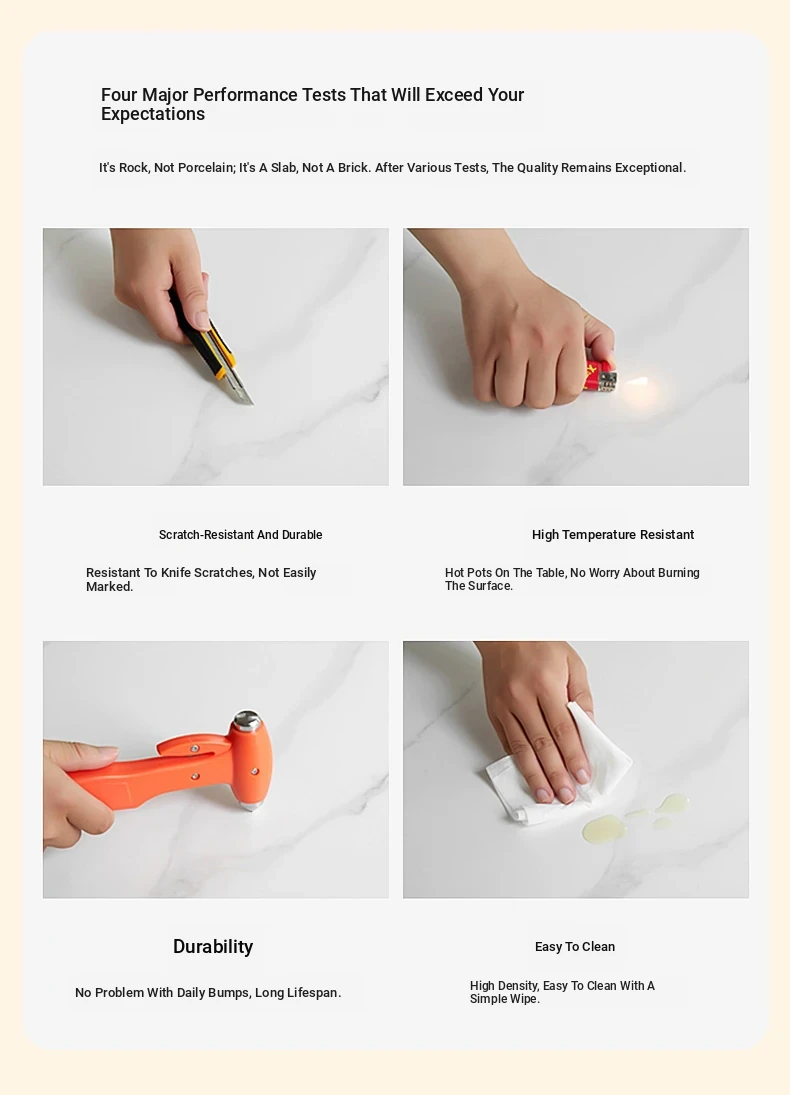 Four Major Performance Tests That Will Exceed Your Expectations

It's Rock, Not Porcelain; It's A Slab, Not A Brick. After Various Tests, The Quality Remains Exceptional.

Scratch-Resistant And Durable

Resistant To Knife Scratches, Not Easily Marked.

High Temperature Resistant

Hot Pots On The Table, No Worry About Burning The Surface.

Durability

No Problem With Daily Bumps, Long Lifespan.

Easy To Clean

High Density, Easy To Clean With A Simple Wipe.