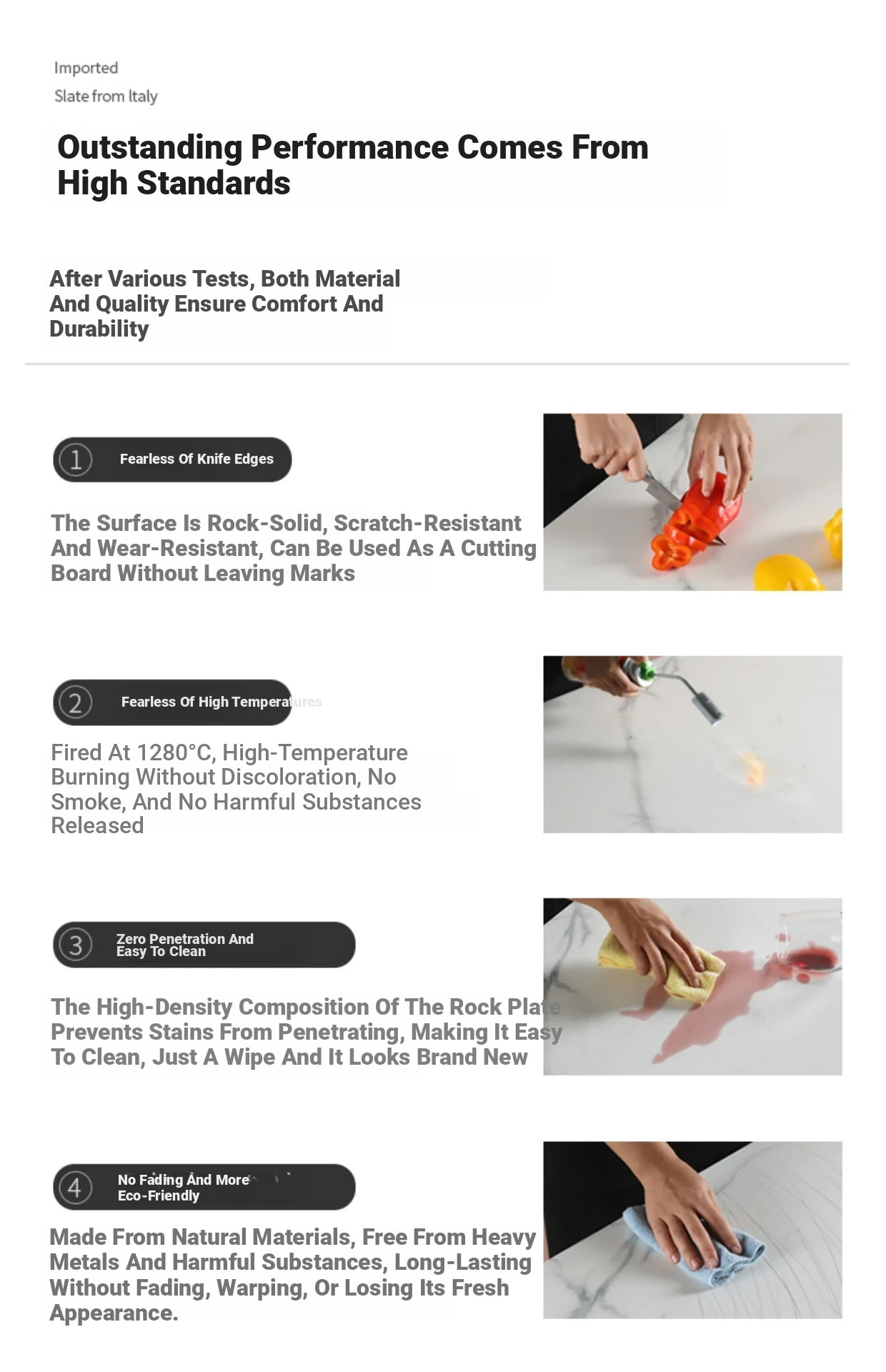 Imported
Slate from Italy

Outstanding Performance Comes From High Standards

After Various Tests, Both Material And Quality Ensure Comfort And Durability

1 Fearless Of Knife Edges

The Surface Is Rock-Solid, Scratch-Resistant And Wear-Resistant, Can Be Used As A Cutting Board Without Leaving Marks

2 Fearless Of High Temperatures

Fired At 1280°C, High-Temperature Burning Without Discoloration, No Smoke, And No Harmful Substances Released

3 Zero Penetration And Easy To Clean

The High-Density Composition Of The Rock Plate Prevents Stains From Penetrating, Making It Easy To Clean, Just A Wipe And It Looks Brand New

4 No Fading And More Eco-Friendly

Made From Natural Materials, Free From Heavy Metals And Harmful Substances, Long-Lasting Without Fading, Warping, Or Losing Its Fresh Appearance.