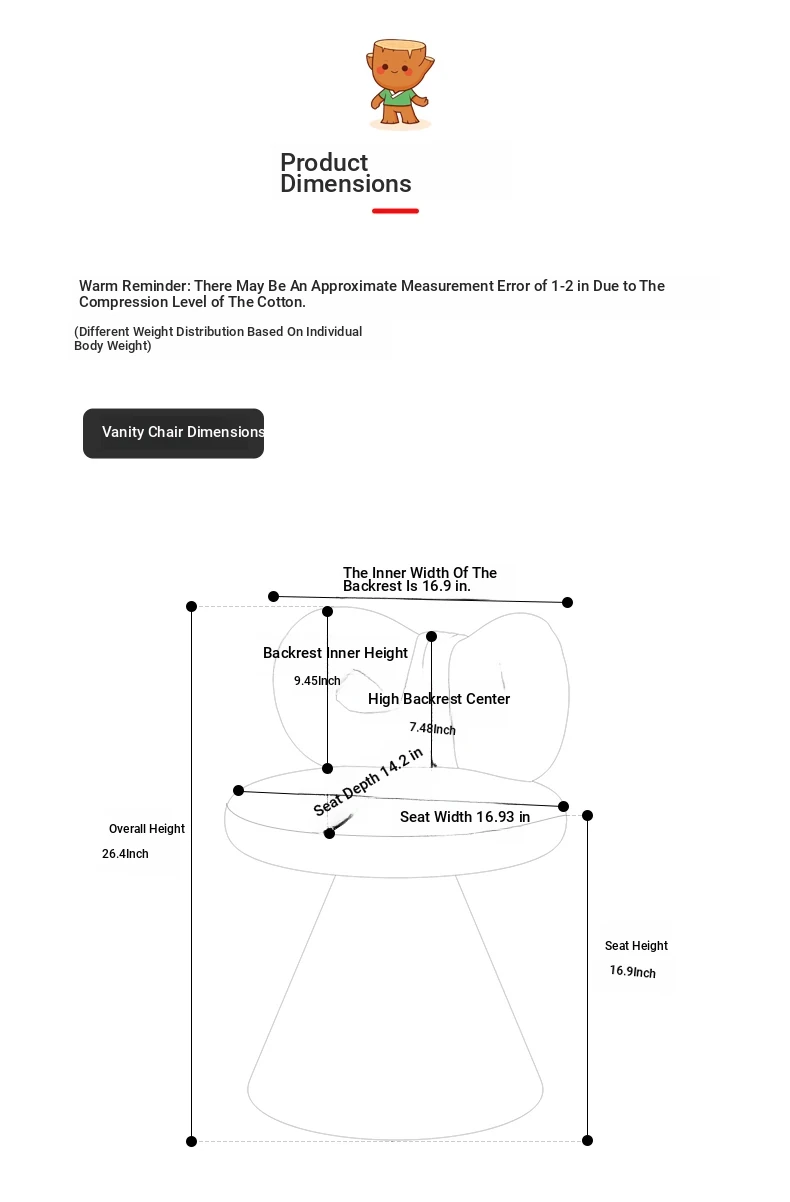 Product Dimensions

Warm Reminder: There May Be An Approximate Measurement Error of 1-2 in Due to The Compression Level of The Cotton.

(Different Weight Distribution Based On Individual Body Weight)

Vanity Chair Dimensions

The Inner Width Of The Backrest Is 16.9 in.

Backrest Inner Height

9.45Inch

High Backrest Center

7.48Inch

Seat Depth 14.2 in

Seat Width 16.93 in

Overall Height

26.4Inch

Seat Height

16.9Inch