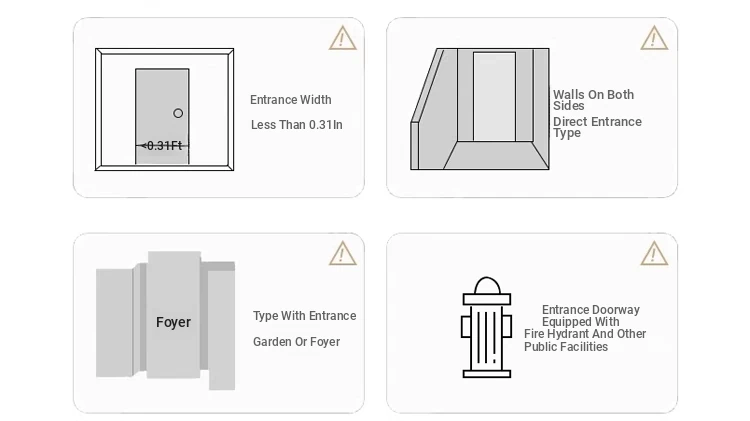 <0.31Ft

Entrance Width

Less Than 0.31In

Walls On Both Sides

Direct Entrance Type

Foyer

Type With Entrance

Garden Or Foyer

Entrance Doorway Equipped With Fire Hydrant And Other Public Facilities