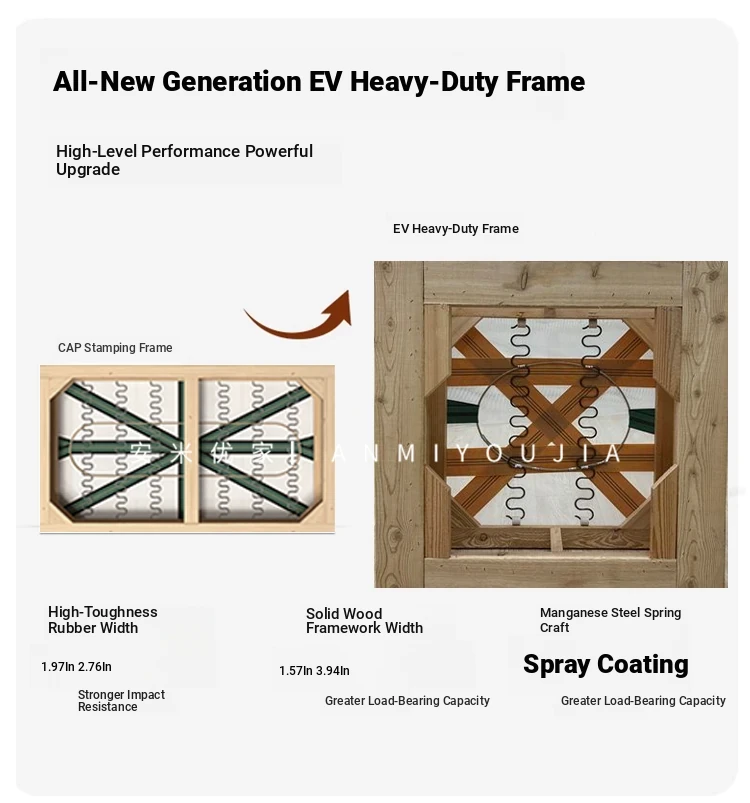 All-New Generation EV Heavy-Duty Frame

High-Level Performance Powerful Upgrade

EV Heavy-Duty Frame

CAP Stamping Frame

安米优家 | ANMIYOUJIA

High-Toughness Rubber Width

1.97In 2.76In

Stronger Impact Resistance

Solid Wood Framework Width

1.57In 3.94In

Greater Load-Bearing Capacity

Manganese Steel Spring Craft

Spray Coating

Greater Load-Bearing Capacity