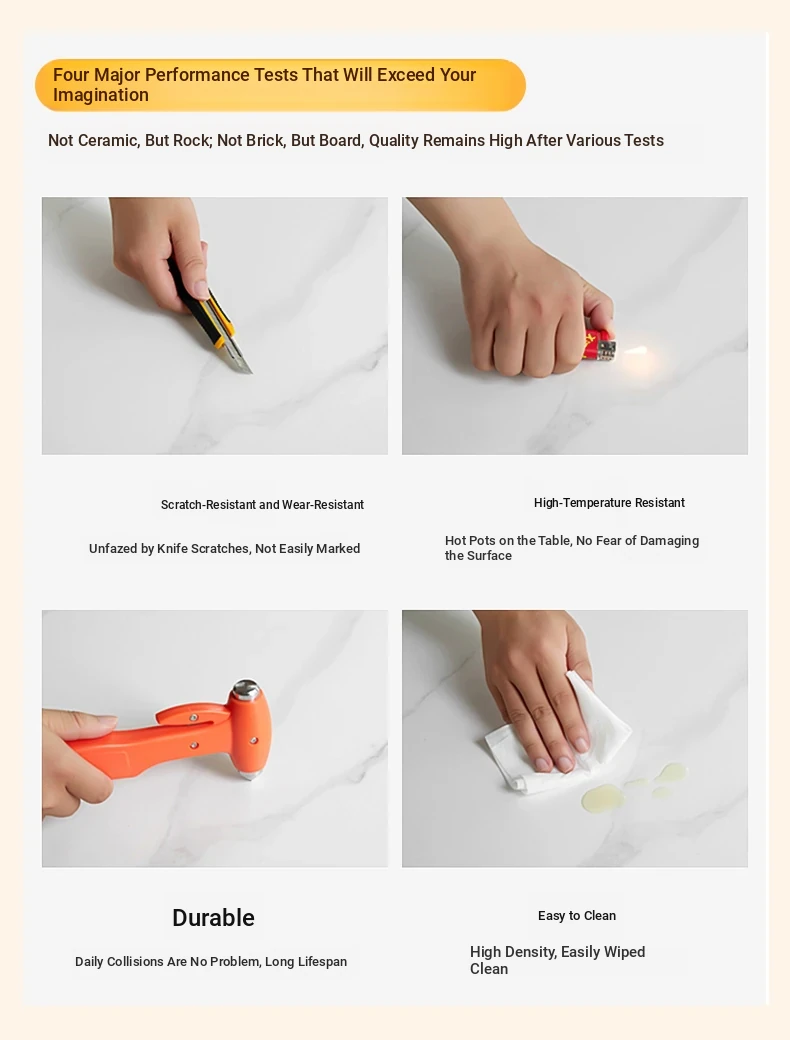 Four Major Performance Tests That Will Exceed Your Imagination

Not Ceramic, But Rock; Not Brick, But Board, Quality Remains High After Various Tests

Scratch-Resistant and Wear-Resistant

Unfazed by Knife Scratches, Not Easily Marked

High-Temperature Resistant

Hot Pots on the Table, No Fear of Damaging the Surface

Durable

Daily Collisions Are No Problem, Long Lifespan

Easy to Clean

High Density, Easily Wiped Clean