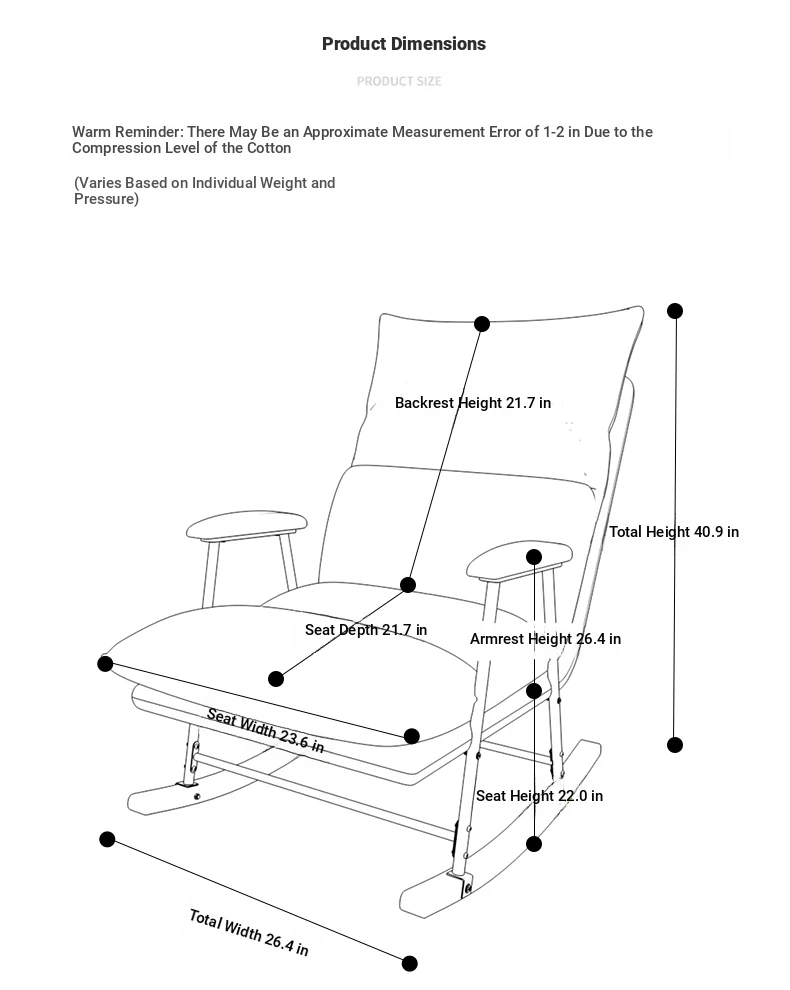 Product Dimensions

PRODUCT SIZE

Warm Reminder: There May Be an Approximate Measurement Error of 1-2 in Due to the Compression Level of the Cotton

(Varies Based on Individual Weight and Pressure)

Backrest Height 21.7 in

Total Height 40.9 in

Seat Depth 21.7 in

Armrest Height 26.4 in

Seat Width 23.6 in

Seat Height 22.0 in

Total Width 26.4 in