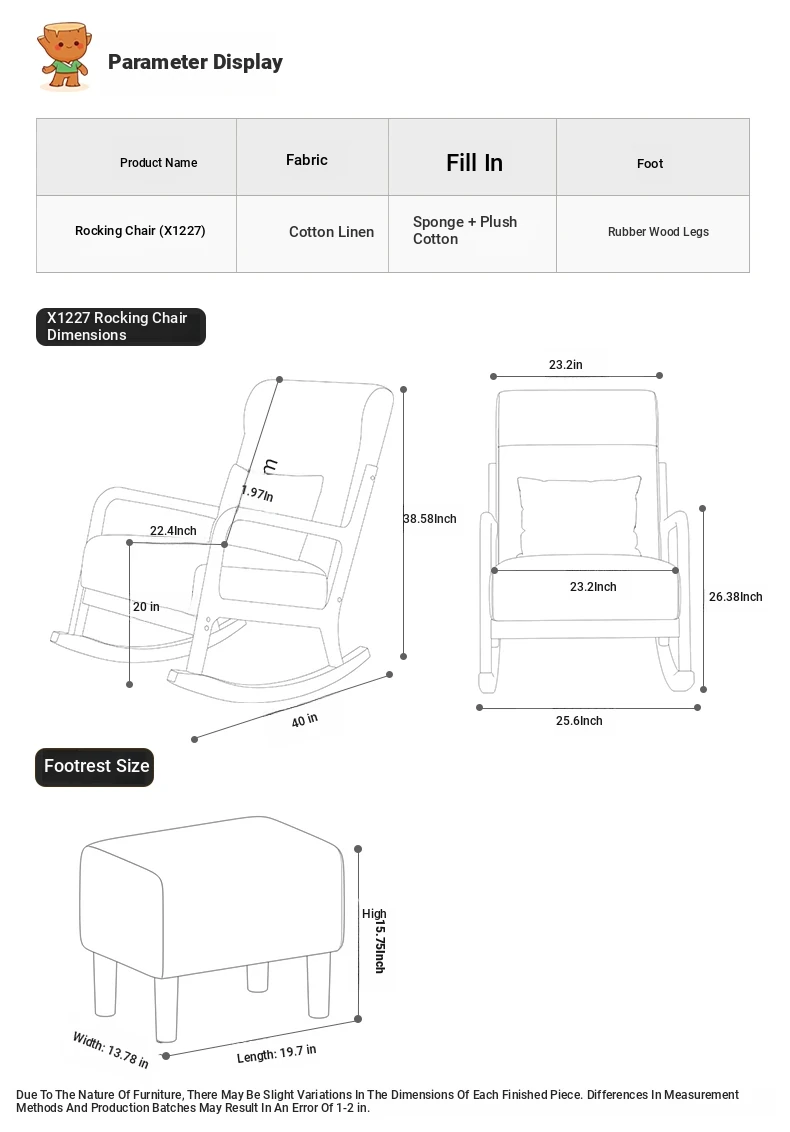 Parameter Display

| Product Name | Fabric | Fill In | Foot |
|---|---|---|---|
| Rocking Chair (X1227) | Cotton Linen | Sponge + Plush Cotton | Rubber Wood Legs |

X1227 Rocking Chair Dimensions

m
1.97In
22.4Inch
20 in
38.58Inch
40 in

23.2in
23.2Inch
26.38Inch
25.6Inch

Footrest Size

High 15.75Inch
Width: 13.78 in
Length: 19.7 in

Due To The Nature Of Furniture, There May Be Slight Variations In The Dimensions Of Each Finished Piece. Differences In Measurement Methods And Production Batches May Result In An Error Of 1-2 in.