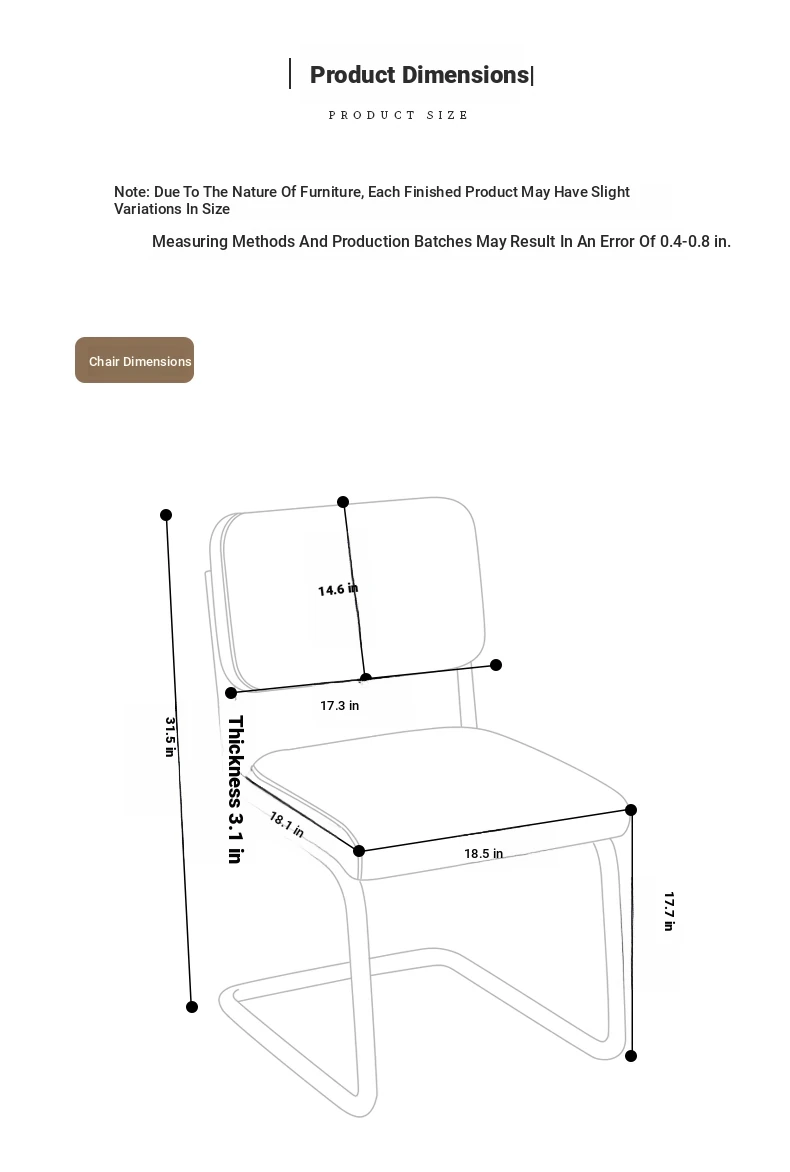 Product Dimensions

PRODUCT SIZE

Note: Due To The Nature Of Furniture, Each Finished Product May Have Slight Variations In Size

Measuring Methods And Production Batches May Result In An Error Of 0.4-0.8 in.

Chair Dimensions

14.6 in

17.3 in

31.5 in

Thickness 3.1 in

18.1 in

18.5 in

17.7 in