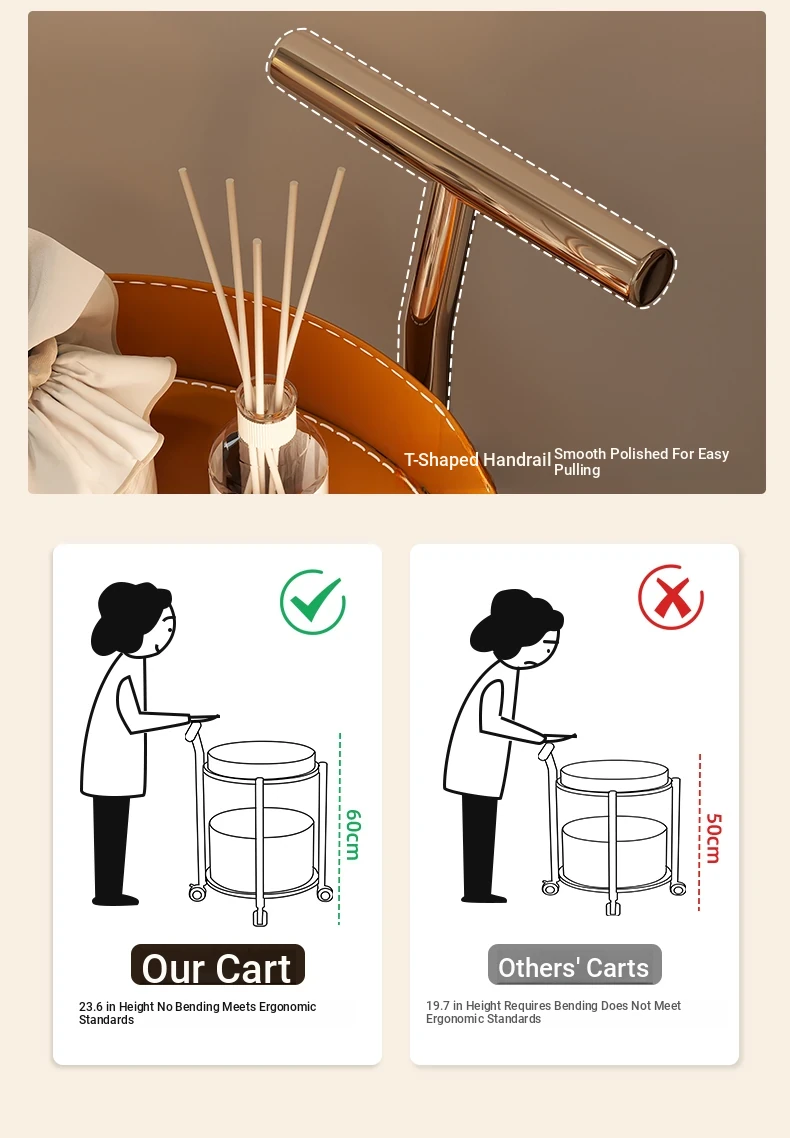 T-Shaped Handrail Smooth Polished For Easy Pulling

60cm

Our Cart

23.6 in Height No Bending Meets Ergonomic Standards

50cm

Others' Carts

19.7 in Height Requires Bending Does Not Meet Ergonomic Standards