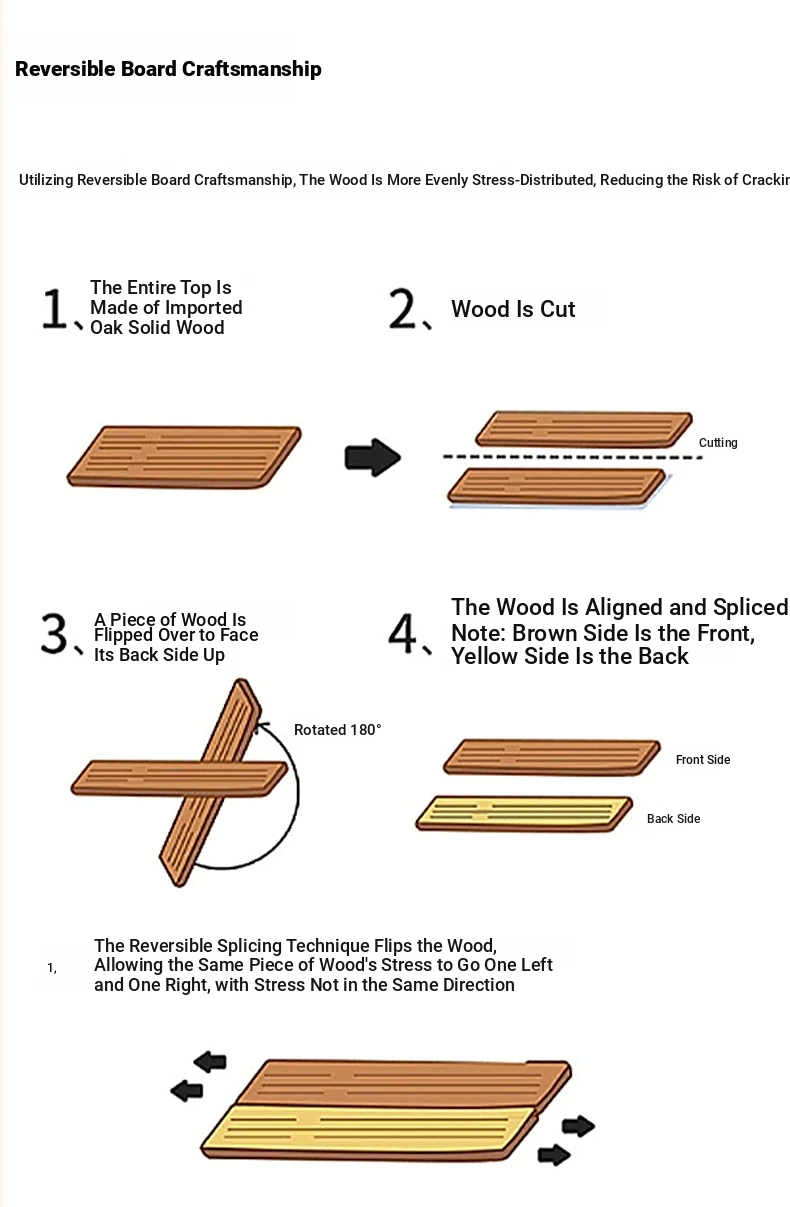 Reversible Board Craftsmanship

Utilizing Reversible Board Craftsmanship, The Wood Is More Evenly Stress-Distributed, Reducing the Risk of Crackin

1、The Entire Top Is Made of Imported Oak Solid Wood

2、Wood Is Cut

Cutting

3、A Piece of Wood Is Flipped Over to Face Its Back Side Up

Rotated 180°

4、The Wood Is Aligned and Spliced Note: Brown Side Is the Front, Yellow Side Is the Back

Front Side

Back Side

1, The Reversible Splicing Technique Flips the Wood, Allowing the Same Piece of Wood's Stress to Go One Left and One Right, with Stress Not in the Same Direction