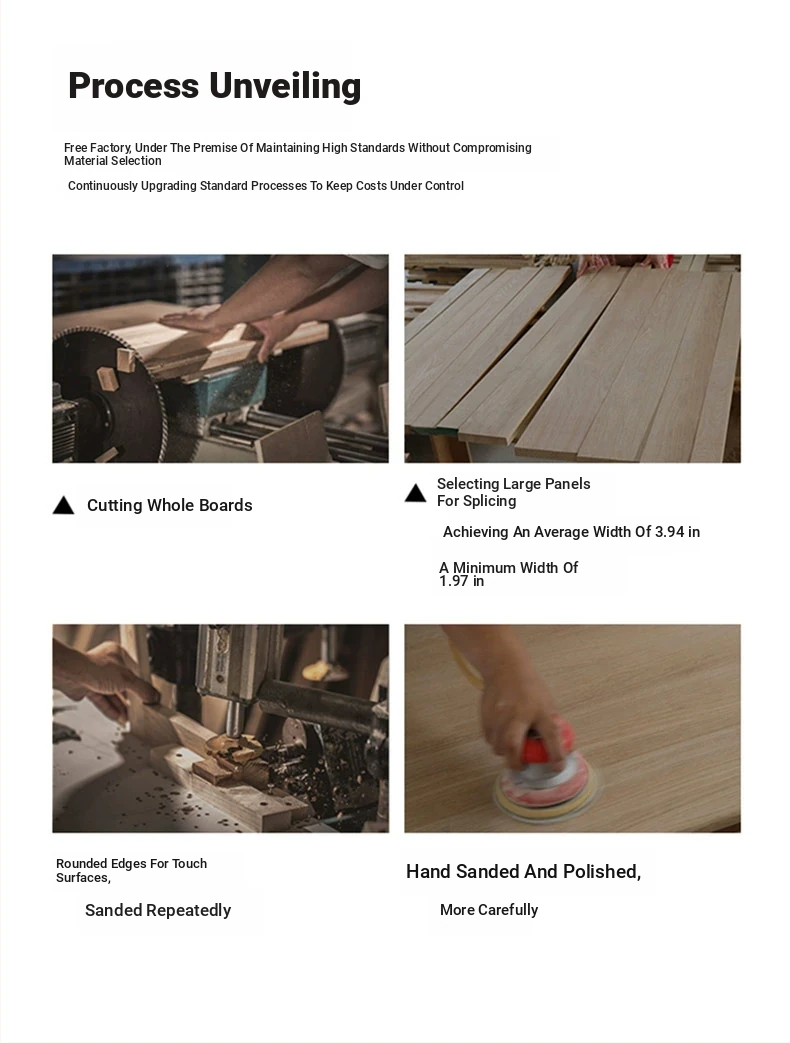 Process Unveiling

Free Factory, Under The Premise Of Maintaining High Standards Without Compromising Material Selection

Continuously Upgrading Standard Processes To Keep Costs Under Control

Cutting Whole Boards

Selecting Large Panels For Splicing

Achieving An Average Width Of 3.94 in

A Minimum Width Of 1.97 in

Rounded Edges For Touch Surfaces,

Sanded Repeatedly

Hand Sanded And Polished,

More Carefully