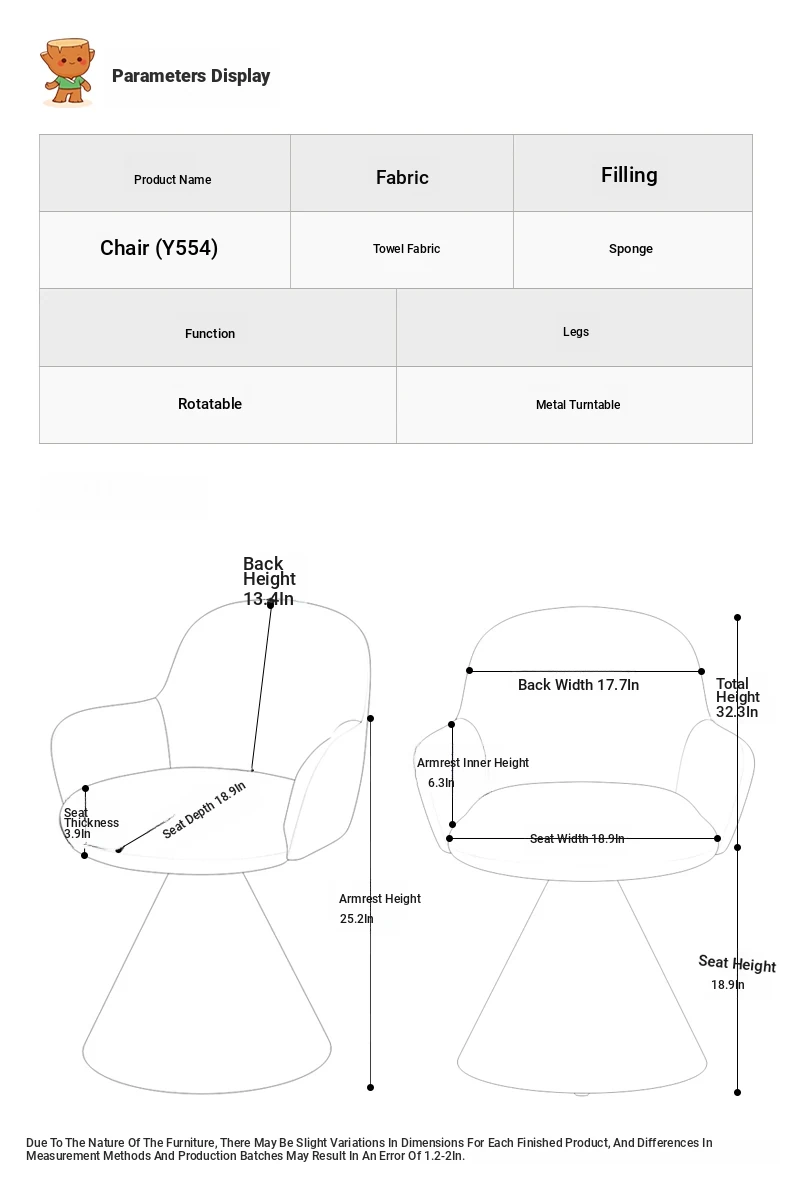 Parameters Display

| Product Name | Fabric | Filling |
|---|---|---|
| Chair (Y554) | Towel Fabric | Sponge |

| Function | Legs |
|---|---|
| Rotatable | Metal Turntable |

Back Height 13.4In

Seat Thickness 3.9In

Seat Depth 18.9In

Armrest Height 25.2In

Back Width 17.7In

Total Height 32.3In

Armrest Inner Height 6.3In

Seat Width 18.9In

Seat Height 18.9In

Due To The Nature Of The Furniture, There May Be Slight Variations In Dimensions For Each Finished Product, And Differences In Measurement Methods And Production Batches May Result In An Error Of 1.2-2In.