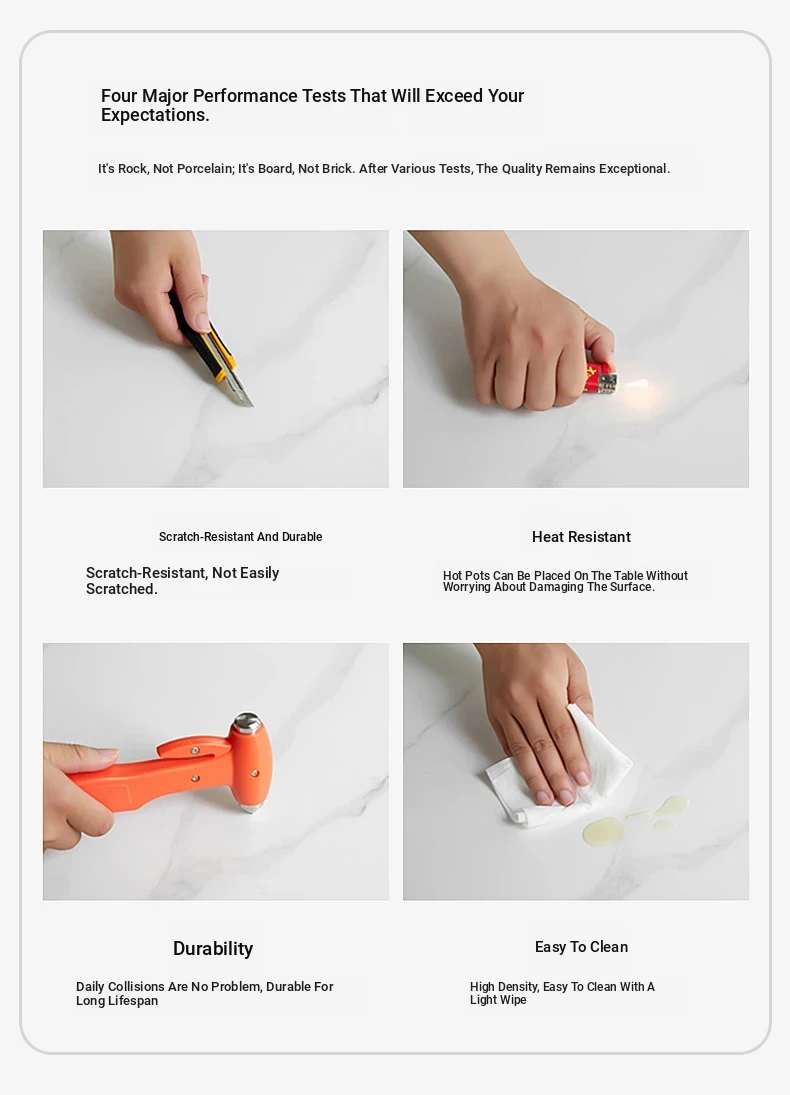 Four Major Performance Tests That Will Exceed Your Expectations.

It's Rock, Not Porcelain; It's Board, Not Brick. After Various Tests, The Quality Remains Exceptional.

Scratch-Resistant And Durable

Scratch-Resistant, Not Easily Scratched.

Heat Resistant

Hot Pots Can Be Placed On The Table Without Worrying About Damaging The Surface.

Durability

Daily Collisions Are No Problem, Durable For Long Lifespan

Easy To Clean

High Density, Easy To Clean With A Light Wipe