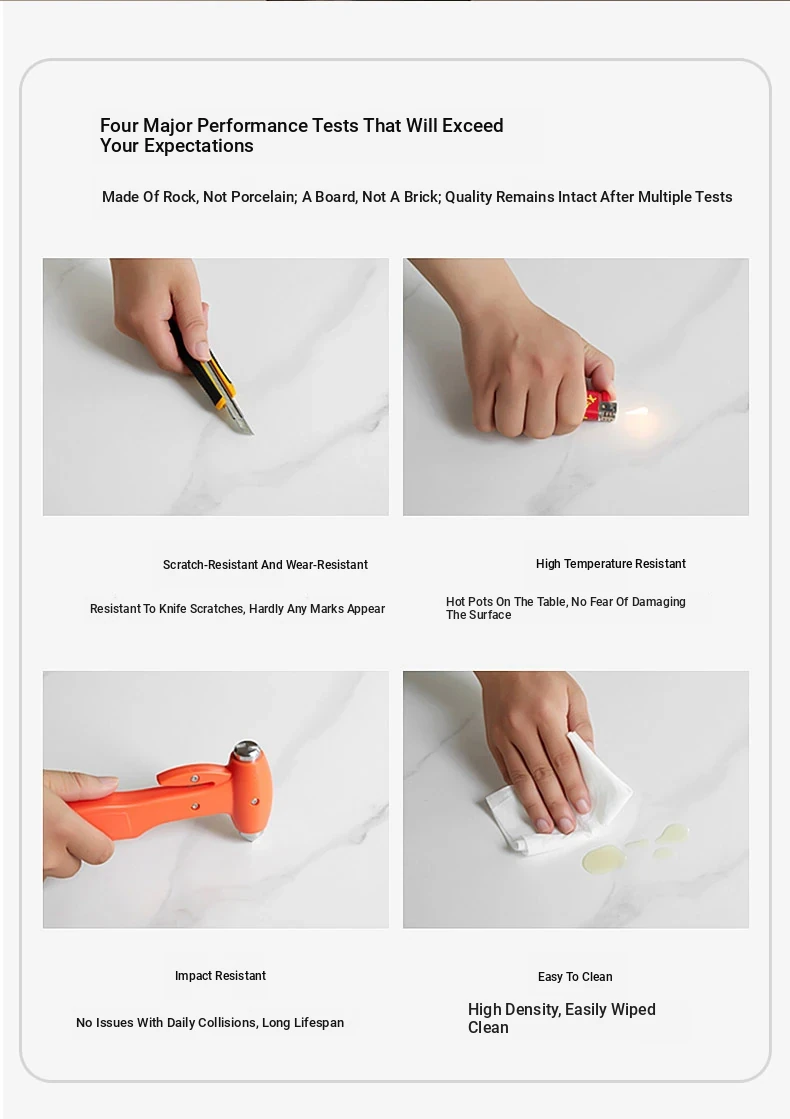 Four Major Performance Tests That Will Exceed Your Expectations

Made Of Rock, Not Porcelain; A Board, Not A Brick; Quality Remains Intact After Multiple Tests

Scratch-Resistant And Wear-Resistant

Resistant To Knife Scratches, Hardly Any Marks Appear

High Temperature Resistant

Hot Pots On The Table, No Fear Of Damaging The Surface

Impact Resistant

No Issues With Daily Collisions, Long Lifespan

Easy To Clean

High Density, Easily Wiped Clean