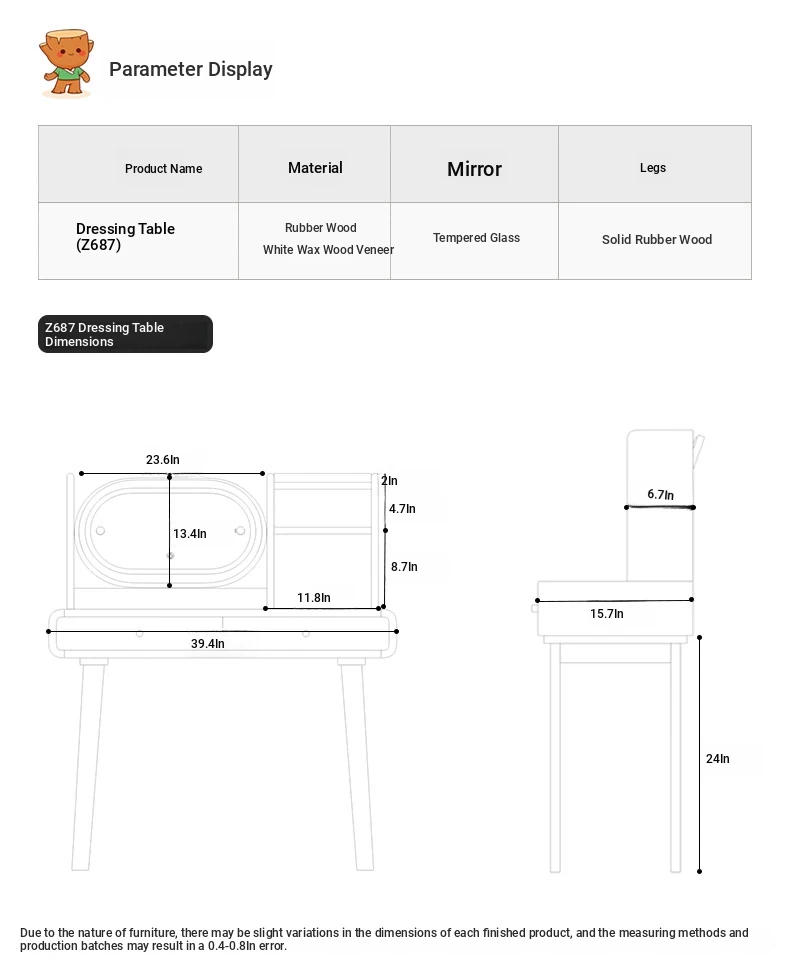 Parameter Display

| Product Name | Material | Mirror | Legs |
|---|---|---|---|
| Dressing Table (Z687) | Rubber Wood White Wax Wood Veneer | Tempered Glass | Solid Rubber Wood |

Z687 Dressing Table Dimensions

23.6In
13.4In
2In
4.7In
8.7In
11.8In
39.4In
6.7In
15.7In
24In

Due to the nature of furniture, there may be slight variations in the dimensions of each finished product, and the measuring methods and production batches may result in a 0.4-0.8In error.