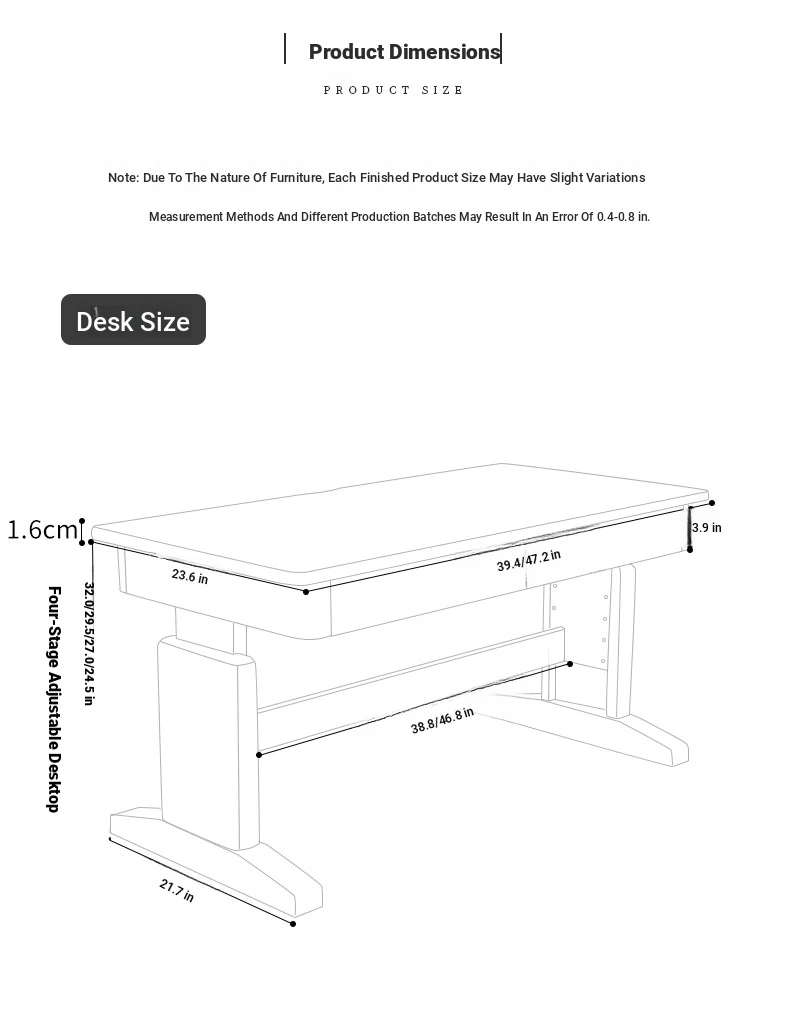 Product Dimensions

PRODUCT SIZE

Note: Due To The Nature Of Furniture, Each Finished Product Size May Have Slight Variations

Measurement Methods And Different Production Batches May Result In An Error Of 0.4-0.8 in.

Desk Size

1.6cm

3.9 in

23.6 in

39.4/47.2 in

32.0/29.5/27.0/24.5 in

Four-Stage Adjustable Desktop

38.8/46.8 in

21.7 in