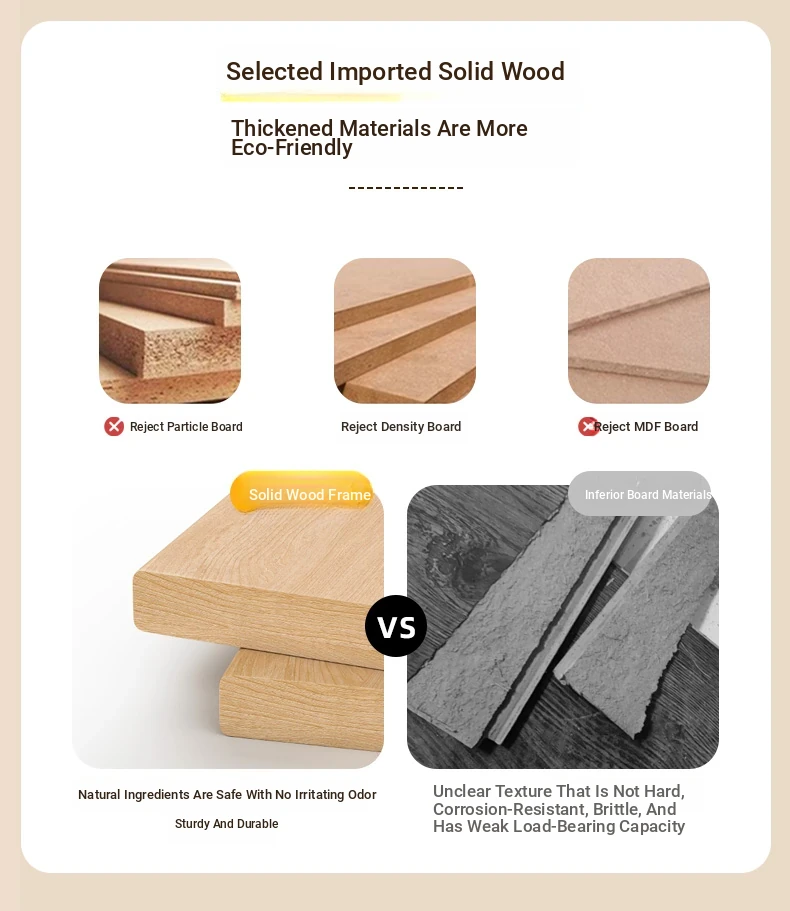 Selected Imported Solid Wood

Thickened Materials Are More Eco-Friendly

-------------

Reject Particle Board

Reject Density Board

Reject MDF Board

Solid Wood Frame

Inferior Board Materials

VS

Natural Ingredients Are Safe With No Irritating Odor

Sturdy And Durable

Unclear Texture That Is Not Hard, Corrosion-Resistant, Brittle, And Has Weak Load-Bearing Capacity