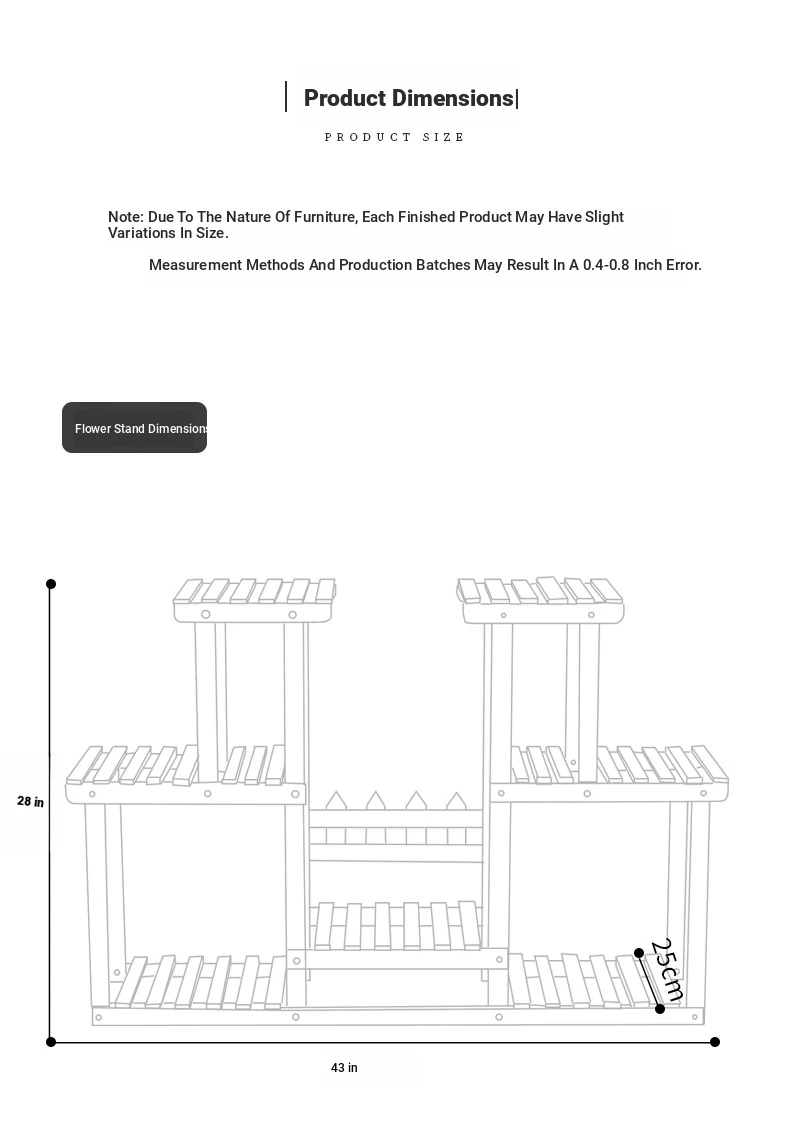 Product Dimensions|

PRODUCT SIZE

Note: Due To The Nature Of Furniture, Each Finished Product May Have Slight Variations In Size.

Measurement Methods And Production Batches May Result In A 0.4-0.8 Inch Error.

Flower Stand Dimensions

28 in

25cm

43 in