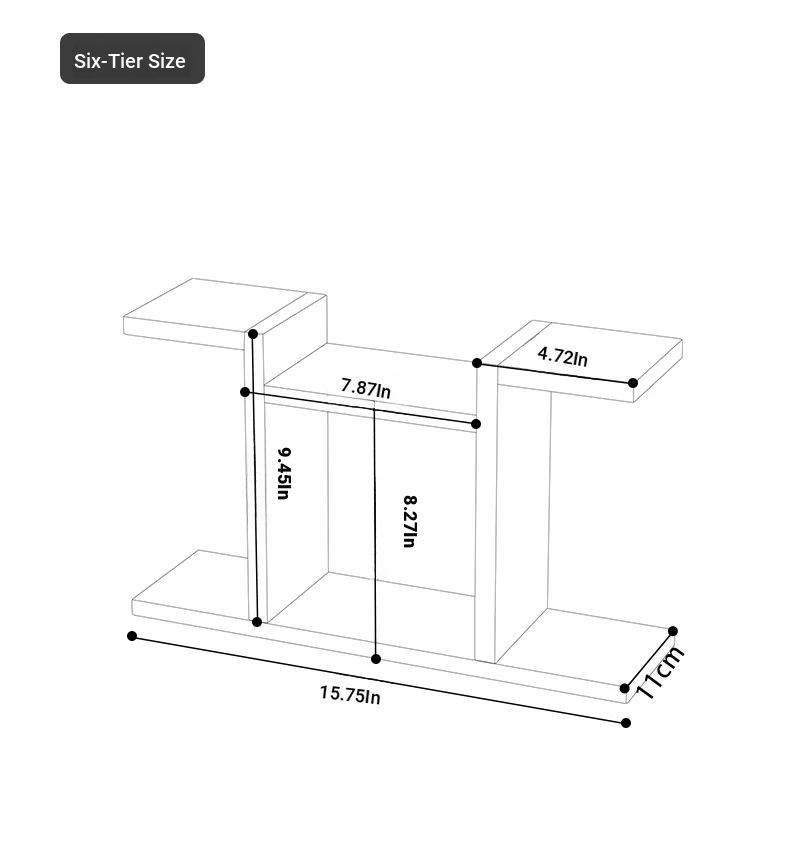 Six-Tier Size

4.72In

7.87In

9.45In

8.27In

15.75In

11cm