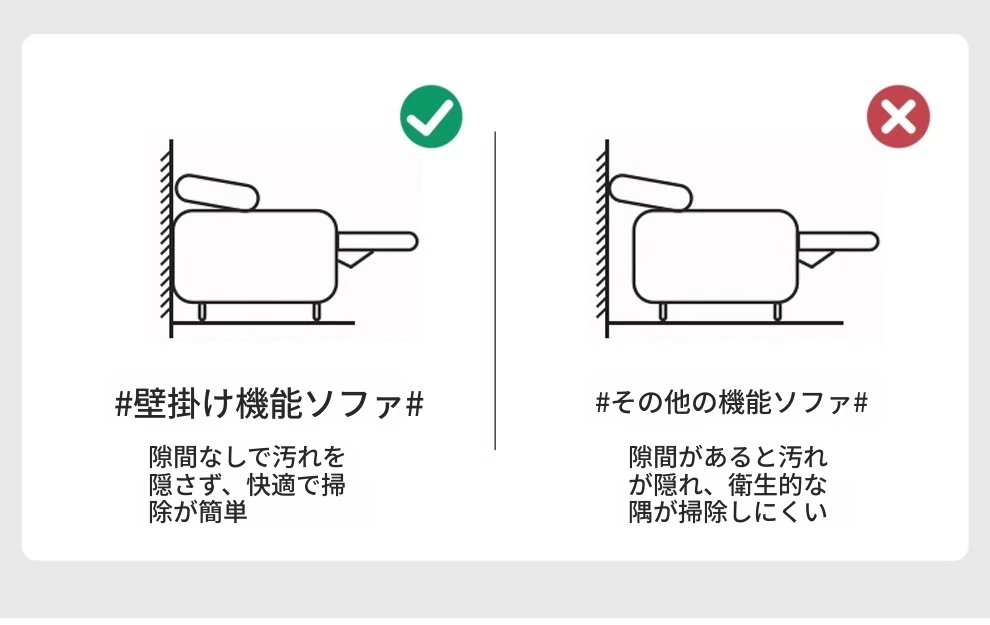 #壁掛け機能ソファ#

隙間なしで汚れを隠さず、快適で掃除が簡単

#その他の機能ソファ#

隙間があると汚れが隠れ、衛生的な隅が掃除しにくい