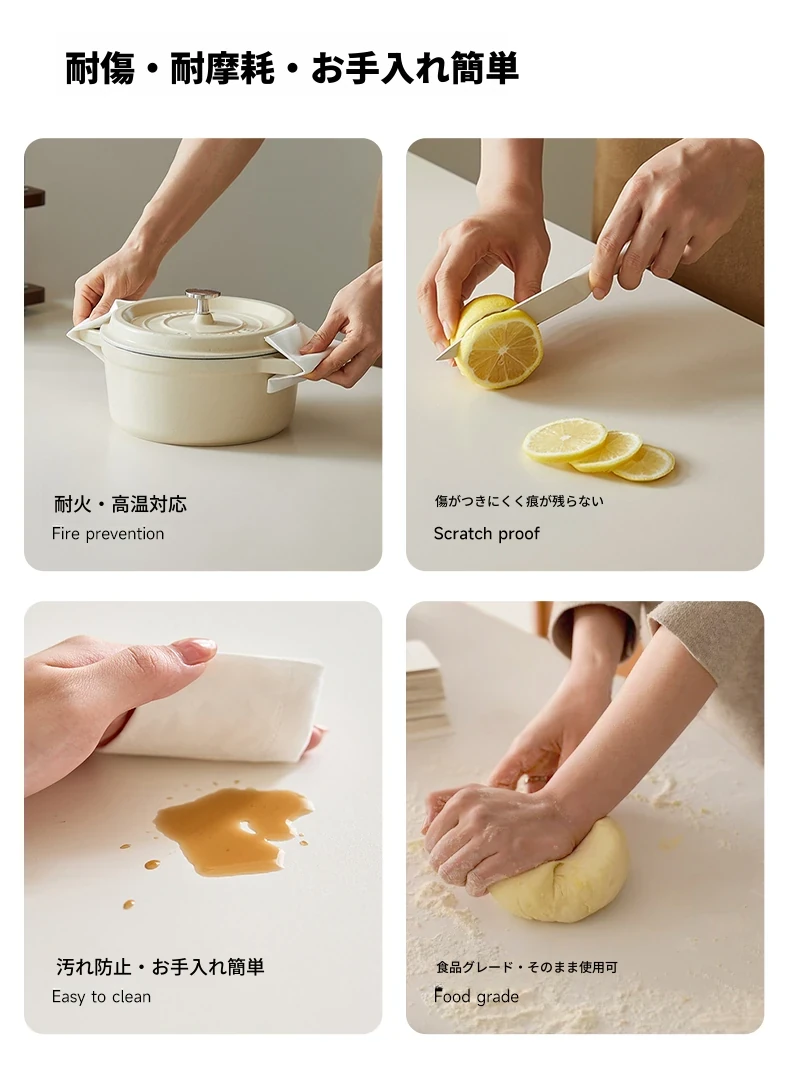 耐傷・耐摩耗・お手入れ簡単

耐火・高温対応
Fire prevention

傷がつきにくく痕が残らない
Scratch proof

汚れ防止・お手入れ簡単
Easy to clean

食品グレード・そのまま使用可
Food grade