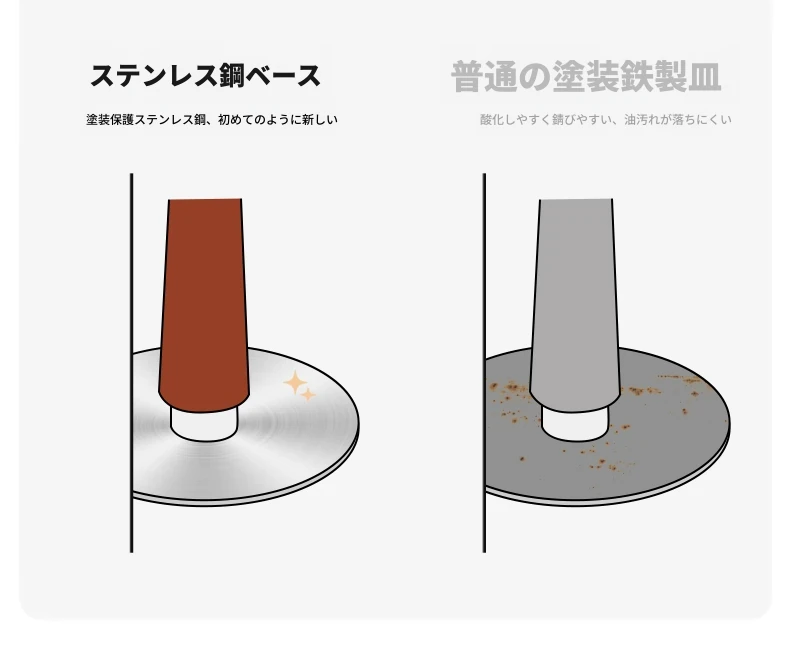 ステンレス鋼ベース

塗装保護ステンレス鋼、初めてのように新しい

普通の塗装鉄製皿

酸化しやすく錆びやすい、油汚れが落ちにくい