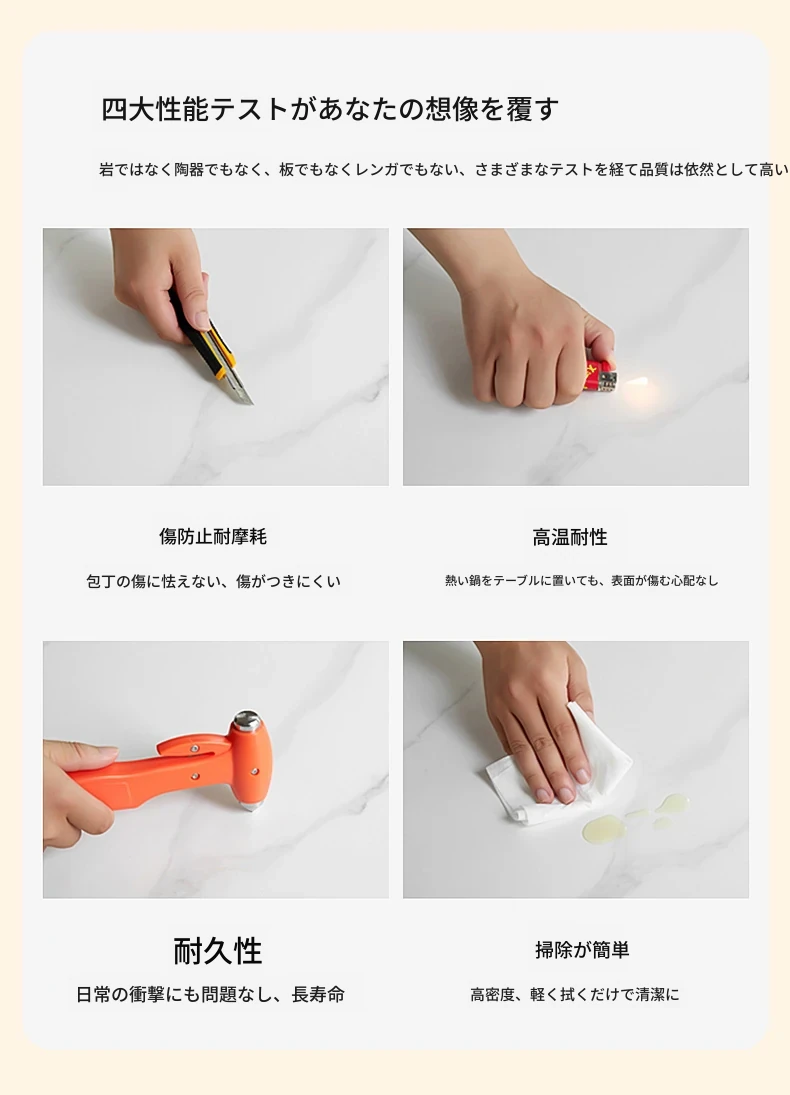 四大性能テストがあなたの想像を覆す

岩ではなく陶器でもなく、板でもなくレンガでもない、さまざまなテストを経て品質は依然として高い

傷防止耐摩耗

包丁の傷に怯えない、傷がつきにくい

高温耐性

熱い鍋をテーブルに置いても、表面が傷む心配なし

耐久性

日常の衝撃にも問題なし、長寿命

掃除が簡単

高密度、軽く拭くだけで清潔に