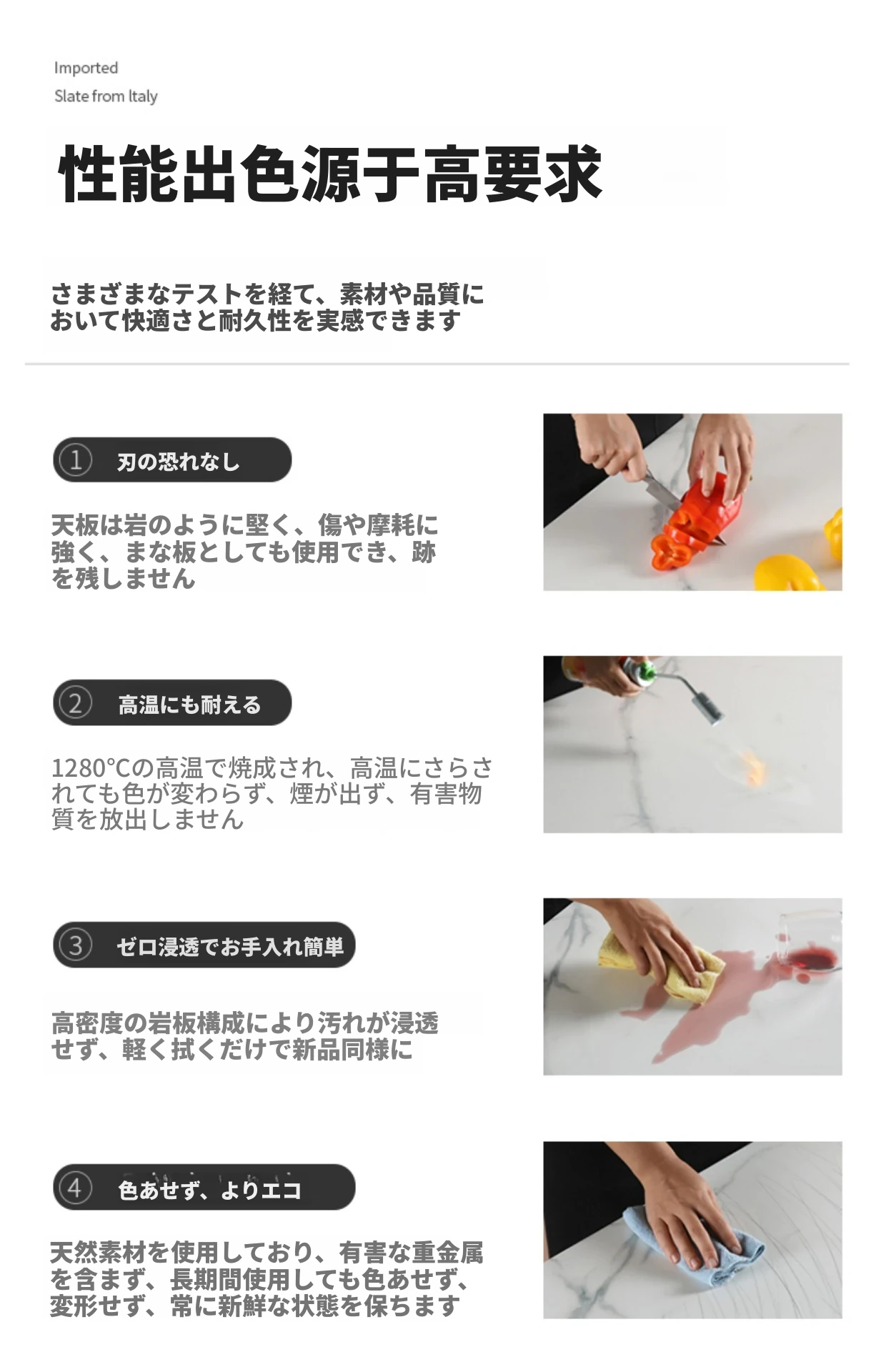 Imported
Slate from Italy

性能出色源于高要求

さまざまなテストを経て、素材や品質において快適さと耐久性を実感できます

① 刃の恐れなし

天板は岩のように堅く、傷や摩耗に強く、まな板としても使用でき、跡を残しません

② 高温にも耐える

1280°Cの高温で焼成され、高温にさらされても色が変わらず、煙が出ず、有害物質を放出しません

③ ゼロ浸透でお手入れ簡単

高密度の岩板構成により汚れが浸透せず、軽く拭くだけで新品同様に

④ 色あせず、よりエコ

天然素材を使用しており、有害な重金属を含まず、長期間使用しても色あせず、変形せず、常に新鮮な状態を保ちます