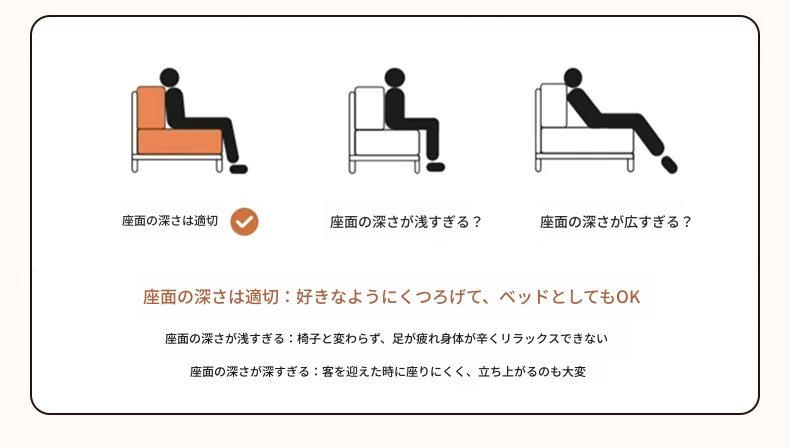 座面の深さは適切

座面の深さが浅すぎる？

座面の深さが広すぎる？

座面の深さは適切：好きなようにくつろげて、ベッドとしてもOK

座面の深さが浅すぎる：椅子と変わらず、足が疲れ身体が辛くリラックスできない

座面の深さが深すぎる：客を迎えた時に座りにくく、立ち上がるのも大変