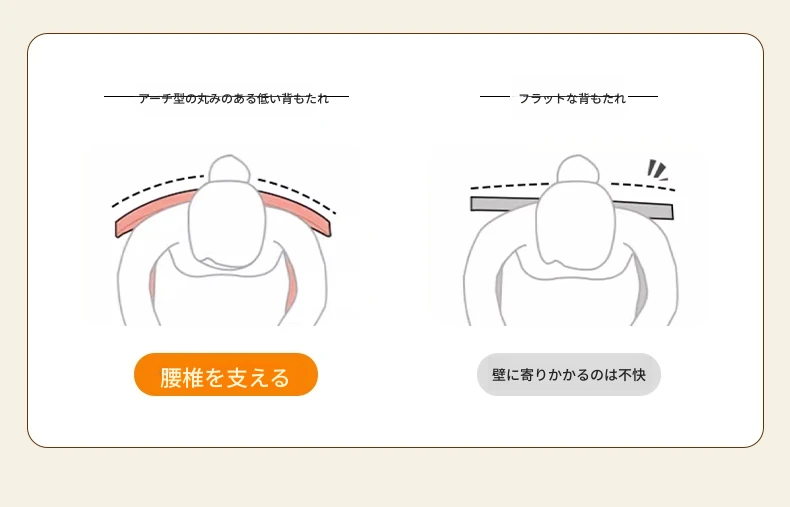 アーチ型の丸みのある低い背もたれ

腰椎を支える

フラットな背もたれ

壁に寄りかかるのは不快