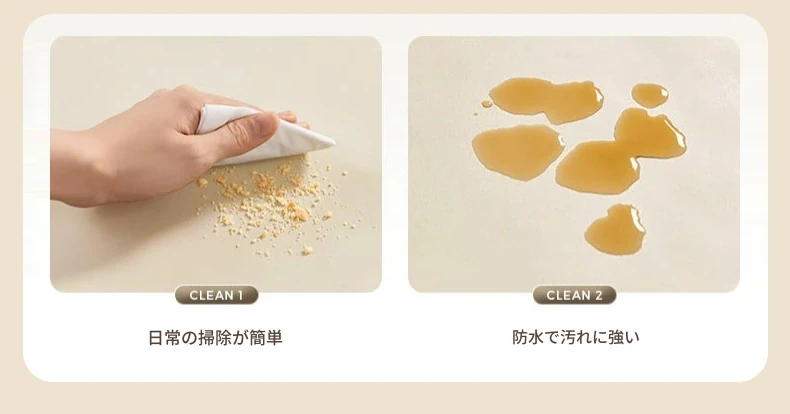 CLEAN 1

日常の掃除が簡単

CLEAN 2

防水で汚れに強い