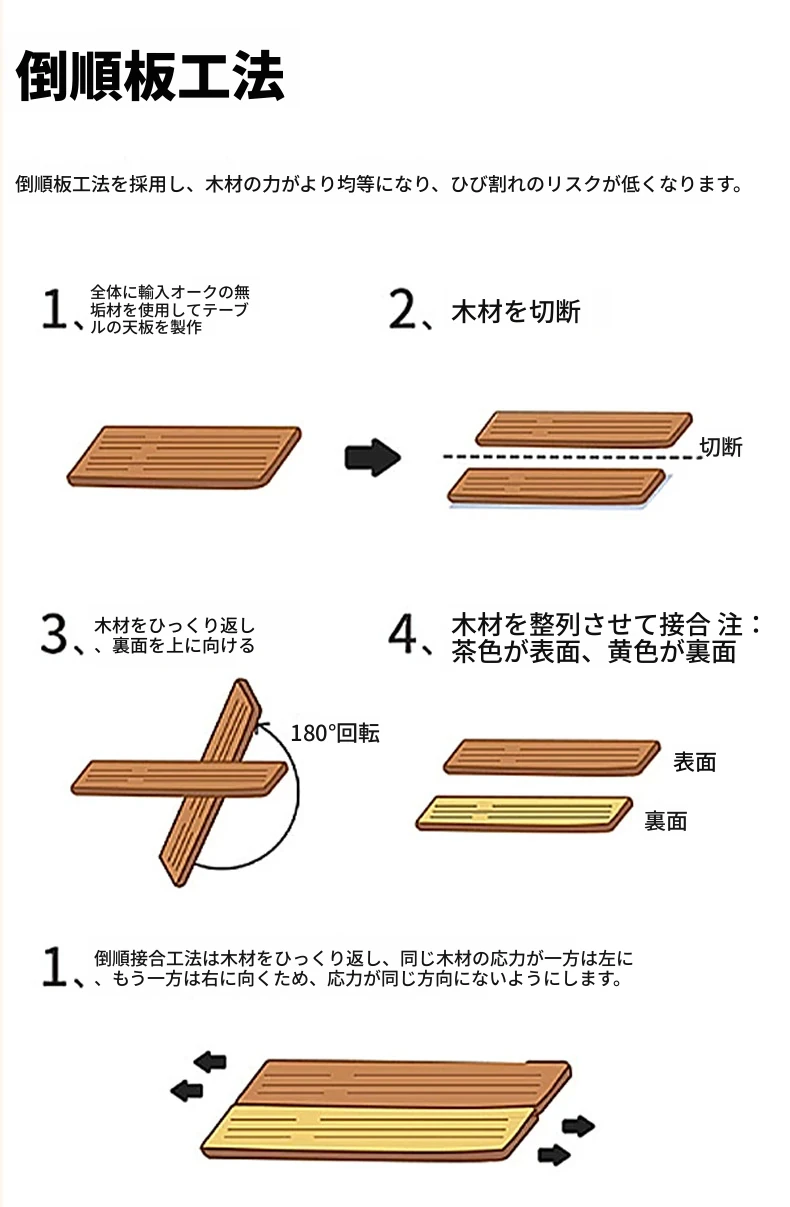 倒順板工法

倒順板工法を採用し、木材の力がより均等になり、ひび割れのリスクが低くなります。

1、全体に輸入オークの無垢材を使用してテーブルの天板を製作

2、木材を切断

切断

3、木材をひっくり返し、裏面を上に向ける

180°回転

4、木材を整列させて接合 注：茶色が表面、黄色が裏面

表面

裏面

1、倒順接合工法は木材をひっくり返し、同じ木材の応力が一方は左に、もう一方は右に向くため、応力が同じ方向にないようにします。