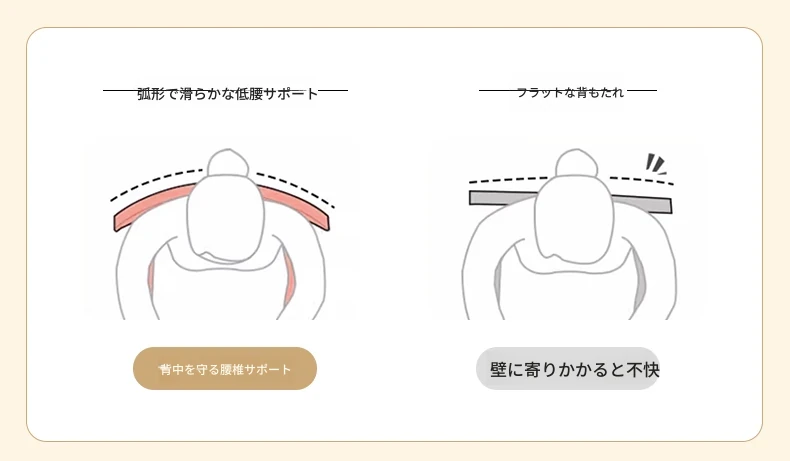 弧形で滑らかな低腰サポート

背中を守る腰椎サポート

フラットな背もたれ

壁に寄りかかると不快