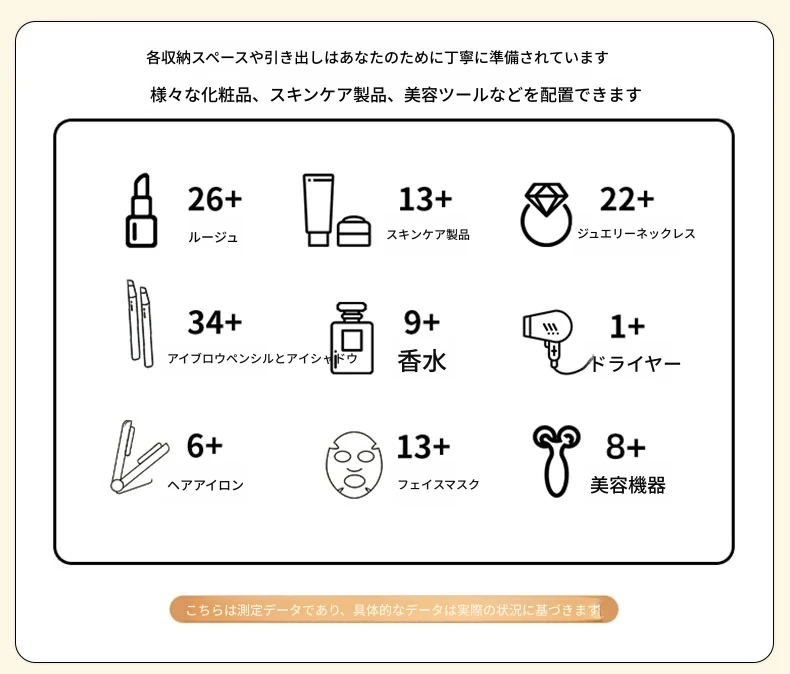 各収納スペースや引き出しはあなたのために丁寧に準備されています

様々な化粧品、スキンケア製品、美容ツールなどを配置できます

26+
ルージュ

13+
スキンケア製品

22+
ジュエリーネックレス

34+
アイブロウペンシルとアイシャドウ

9+
香水

1+
ドライヤー

6+
ヘアアイロン

13+
フェイスマスク

8+
美容機器

こちらは測定データであり、具体的なデータは実際の状況に基づきます