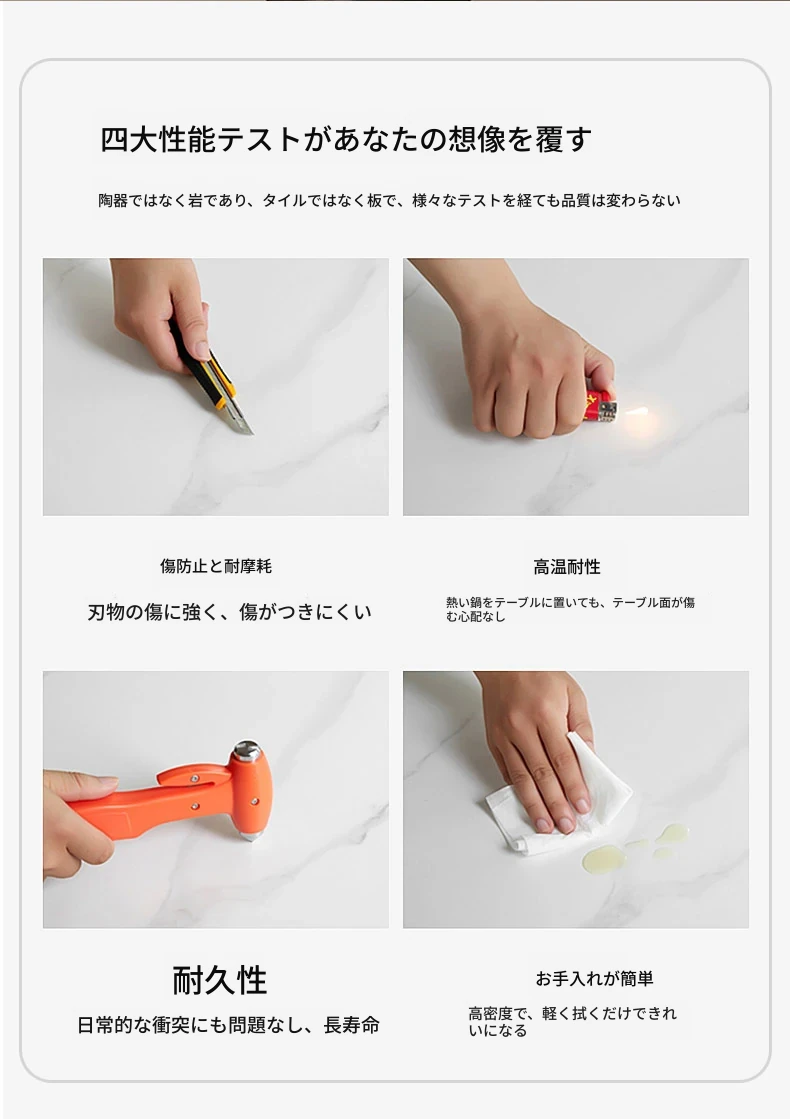 四大性能テストがあなたの想像を覆す

陶器ではなく岩であり、タイルではなく板で、様々なテストを経ても品質は変わらない

傷防止と耐摩耗

刃物の傷に強く、傷がつきにくい

高温耐性

熱い鍋をテーブルに置いても、テーブル面が傷む心配なし

耐久性

日常的な衝突にも問題なし、長寿命

お手入れが簡単

高密度で、軽く拭くだけできれいになる