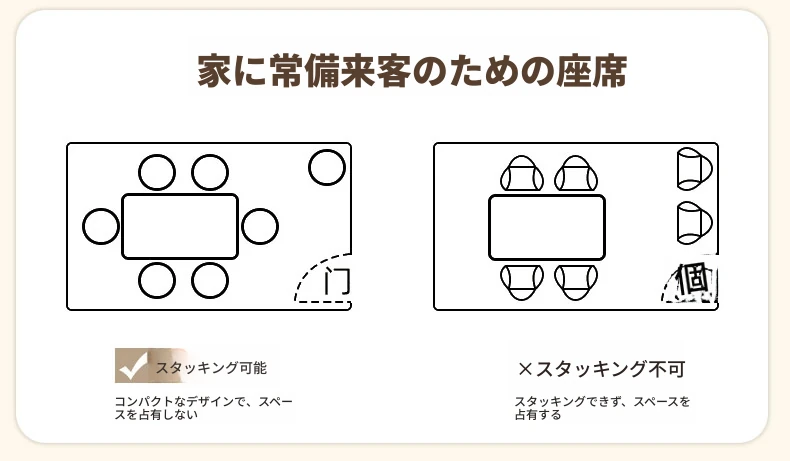 家に常備来客のための座席

门

個

スタッキング可能

コンパクトなデザインで、スペースを占有しない

×スタッキング不可

スタッキングできず、スペースを占有する